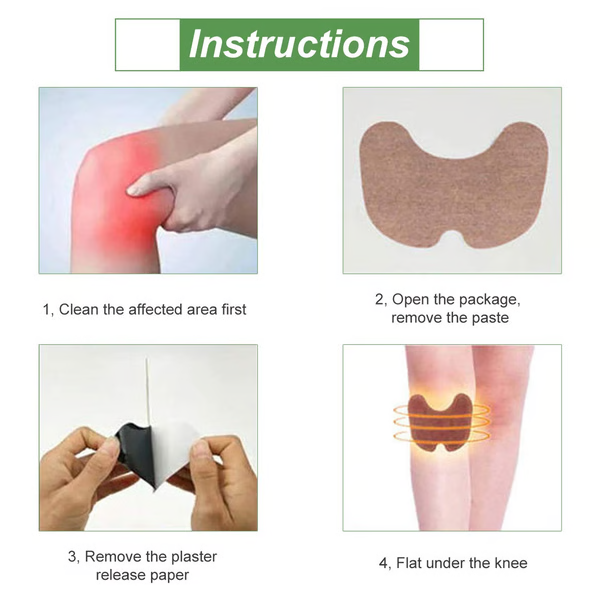 Instructions

1, Clean the affected area first

2, Open the package, remove the paste

3, Remove the plaster release paper

4, Flat under the knee